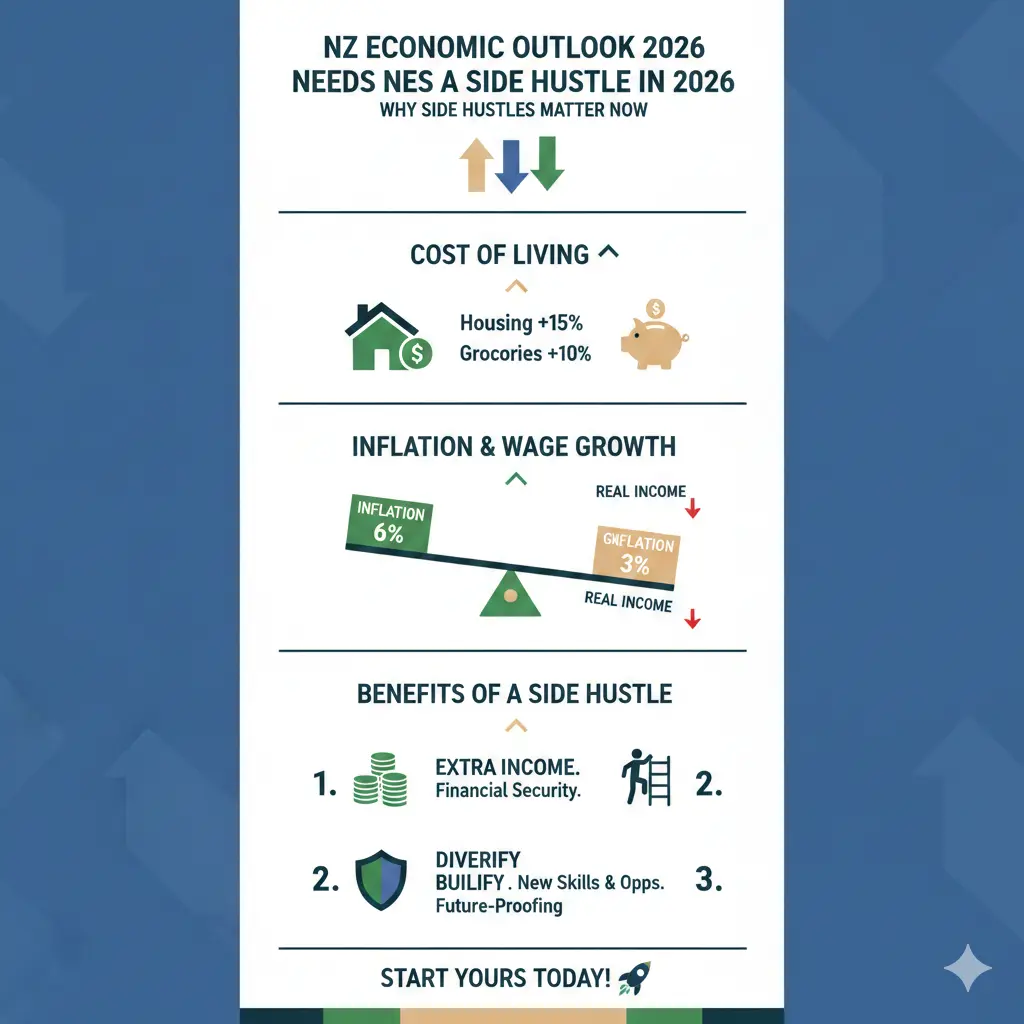 NZ ECONOMIC OUTLOOK 2026
NEEDS NES A SIDE HUSTLE IN 2026
WHY SIDE HUSTLES MATTER NOW

COST OF LIVING

Housing +15%
Grocories +10%

INFLATION & WAGE GROWTH

INFLATION 6%

REAL INCOME

GNFLATION 3%

REAL INCOME

BENEFITS OF A SIDE HUSTLE

1. EXTRA INCOME. Financial Security. 2.

2. DIVERIFY BUILIFY . New Skills & Opps. Future-Proofing 3.

START YOURS TODAY!