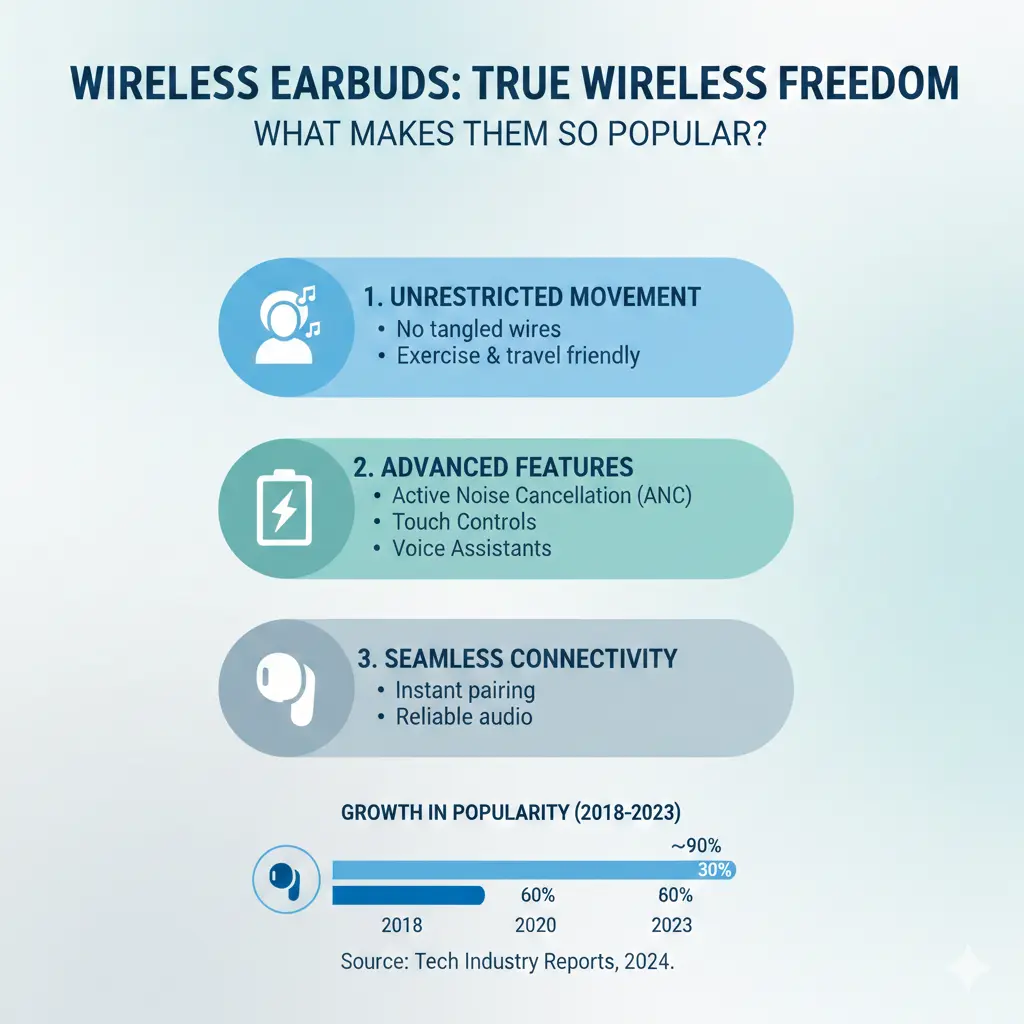 WIRELESS EARBUDS: TRUE WIRELESS FREEDOM
WHAT MAKES THEM SO POPULAR?

1. UNRESTRICTED MOVEMENT
• No tangled wires
• Exercise & travel friendly

2. ADVANCED FEATURES
• Active Noise Cancellation (ANC)
• Touch Controls
• Voice Assistants

3. SEAMLESS CONNECTIVITY
• Instant pairing
• Reliable audio

GROWTH IN POPULARITY (2018-2023)

~90%
30%
60%
60%
2018
2020
2023

Source: Tech Industry Reports, 2024.