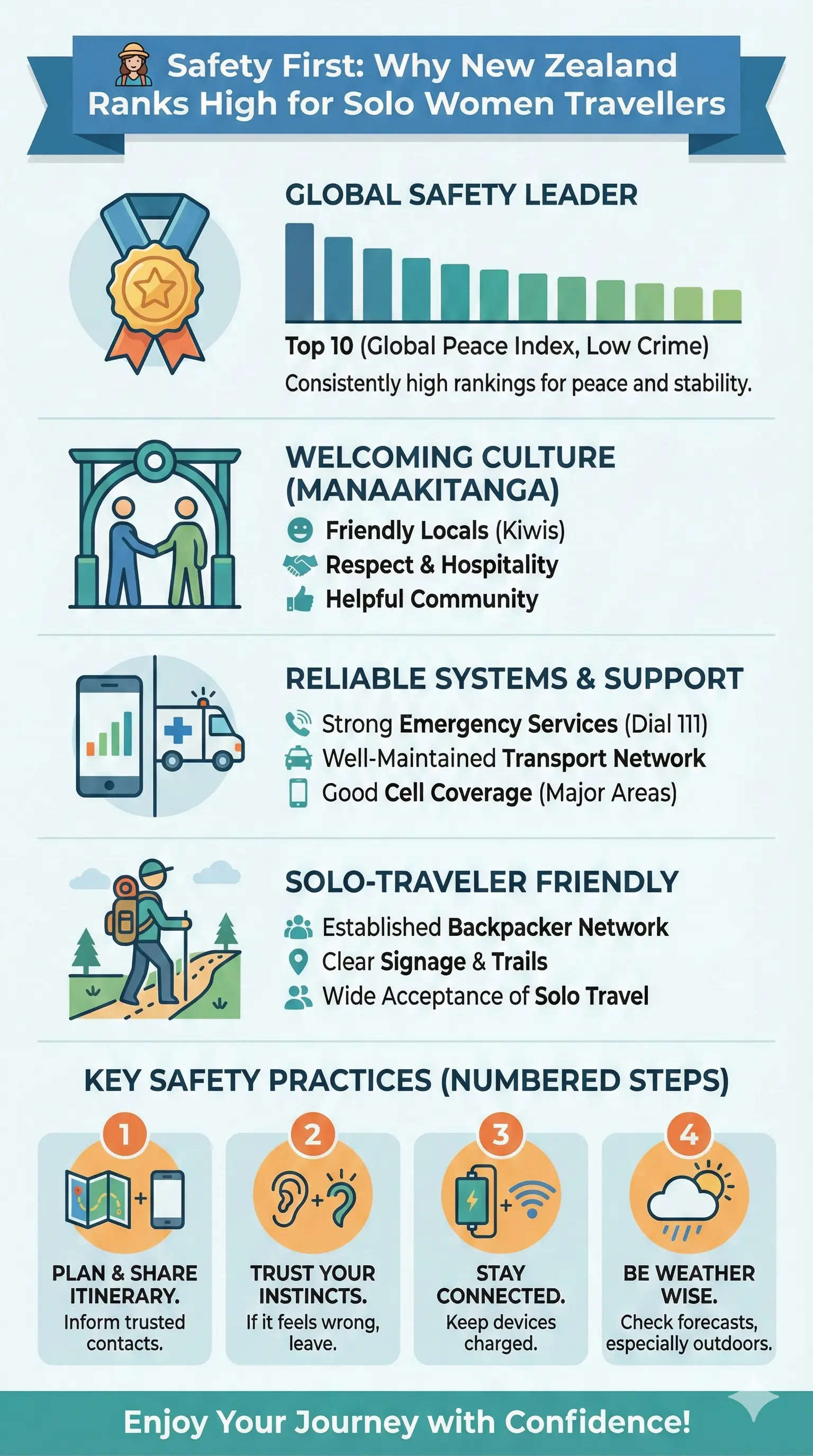 Safety First: Why New Zealand Ranks High for Solo Women Travellers

GLOBAL SAFETY LEADER

Top 10 (Global Peace Index, Low Crime)
Consistently high rankings for peace and stability.

WELCOMING CULTURE (MANAAKITANGA)

Friendly Locals (Kiwis)
Respect & Hospitality
Helpful Community

RELIABLE SYSTEMS & SUPPORT

Strong Emergency Services (Dial 111)
Well-Maintained Transport Network
Good Cell Coverage (Major Areas)

SOLO-TRAVELER FRIENDLY

Established Backpacker Network
Clear Signage & Trails
Wide Acceptance of Solo Travel

KEY SAFETY PRACTICES (NUMBERED STEPS)

1
PLAN & SHARE ITINERARY.
Inform trusted contacts.

2
TRUST YOUR INSTINCTS.
If it feels wrong, leave.

3
STAY CONNECTED.
Keep devices charged.

4
BE WEATHER WISE.
Check forecasts, especially outdoors.

Enjoy Your Journey with Confidence!